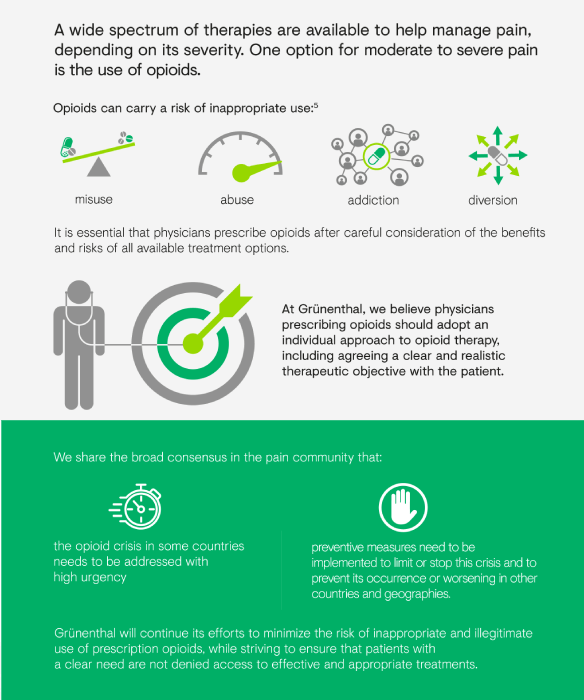 A wide spectrum of therapies are available to help manage pain, depending on its severity. One option for moderate to severe pain is the use of opioids.

Opioids can carry a risk of inappropriate use:$^5$

misuse

abuse

addiction

diversion

It is essential that physicians prescribe opioids after careful consideration of the benefits and risks of all available treatment options.

At Grünenthal, we believe physicians prescribing opioids should adopt an individual approach to opioid therapy, including agreeing a clear and realistic therapeutic objective with the patient.

We share the broad consensus in the pain community that:

the opioid crisis in some countries needs to be addressed with high urgency

preventive measures need to be implemented to limit or stop this crisis and to prevent its occurrence or worsening in other countries and geographies.

Grünenthal will continue its efforts to minimize the risk of inappropriate and illegitimate use of prescription opioids, while striving to ensure that patients with a clear need are not denied access to effective and appropriate treatments.